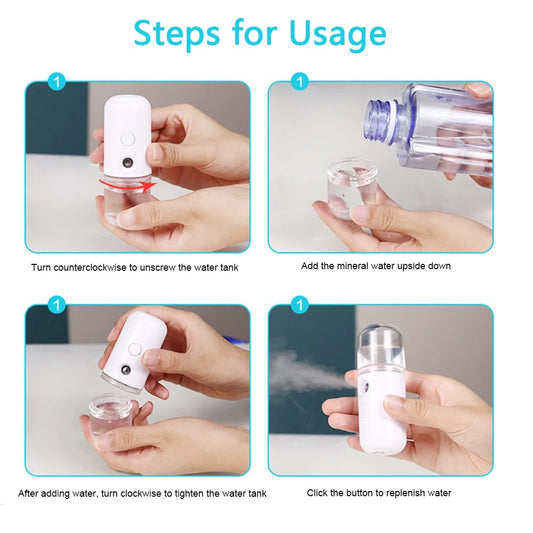 Steps for Usage

1

Turn counterclockwise to unscrew the water tank

1

Add the mineral water upside down

1

After adding water, turn clockwise to tighten the water tank

1

Click the button to replenish water